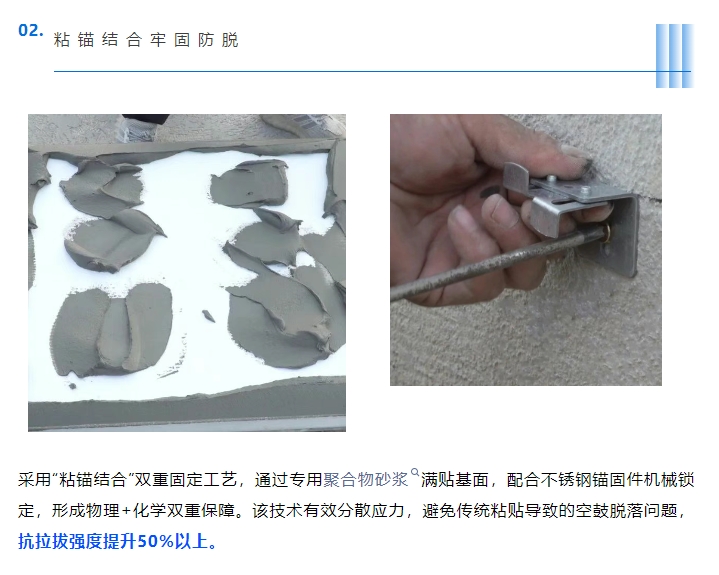 02. 粘锚结合牢固防脱

采用“粘锚结合”双重固定工艺，通过专用聚合物砂浆满贴基面，配合不锈钢锚固件机械锁定，形成物理+化学双重保障。该技术有效分散应力，避免传统粘贴导致的空鼓脱落问题，抗拉拔强度提升50%以上。