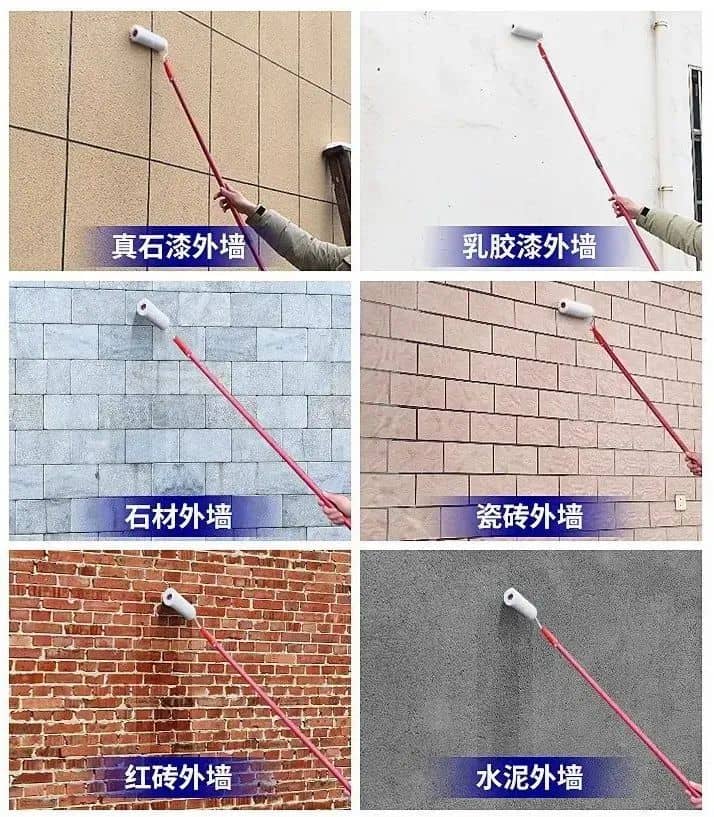 真石漆外墙

乳胶漆外墙

石材外墙

瓷砖外墙

红砖外墙

水泥外墙